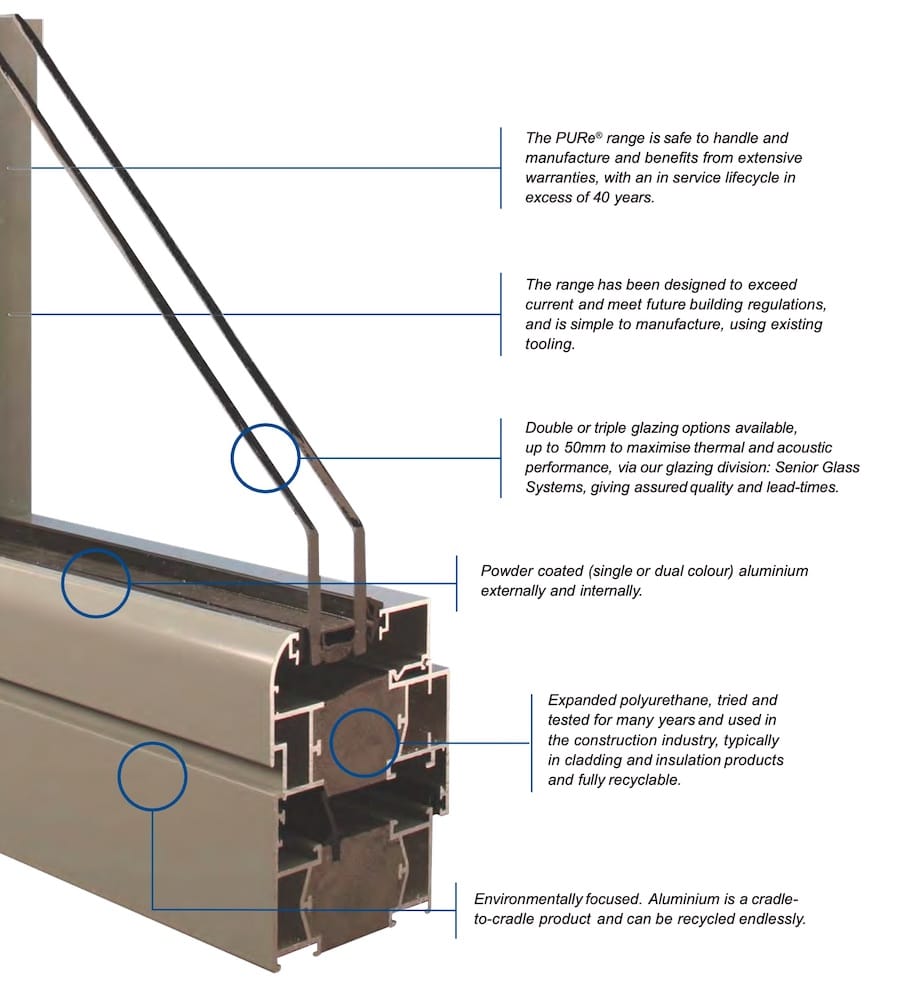 The PURe® range is safe to handle and manufacture and benefits from extensive warranties, with an in service lifecycle in excess of 40 years.

The range has been designed to exceed current and meet future building regulations, and is simple to manufacture, using existing tooling.

Double or triple glazing options available, up to 50mm to maximise thermal and acoustic performance, via our glazing division: Senior Glass Systems, giving assured quality and lead-times.

Powder coated (single or dual colour) aluminium externally and internally.

Expanded polyurethane, tried and tested for many years and used in the construction industry, typically in cladding and insulation products and fully recyclable.

Environmentally focused. Aluminium is a cradle-to-cradle product and can be recycled endlessly.